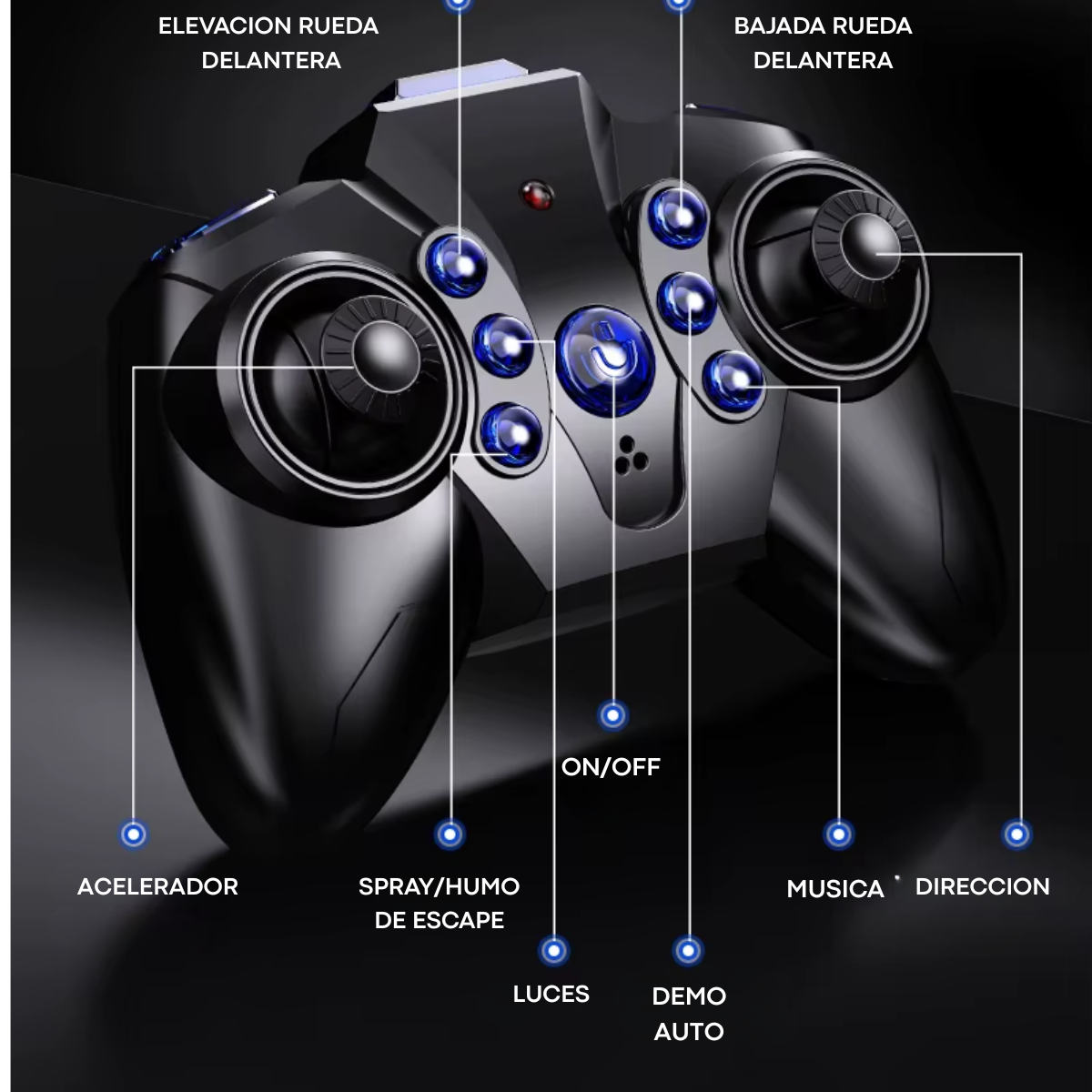 ELEVACION RUEDA DELANTERA

BAJADA RUEDA DELANTERA

ON/OFF

ACELERADOR

SPRAY/HUMO DE ESCAPE

MUSICA

DIRECCION

LUCES

DEMO AUTO